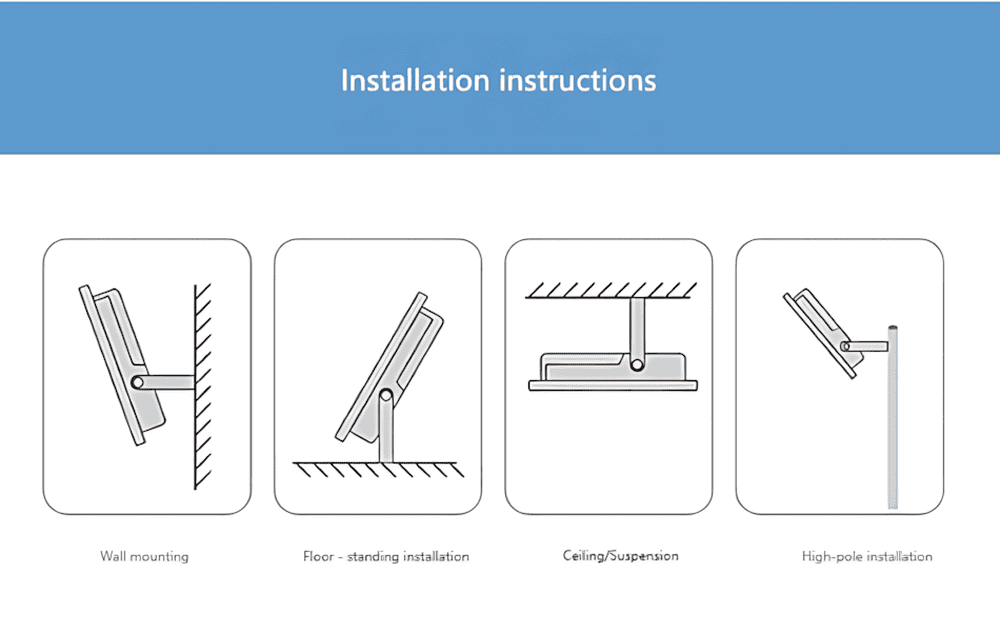 Installation instructions

Wall mounting

Floor - standing installation

Ceiling/Suspension

High-pole installation